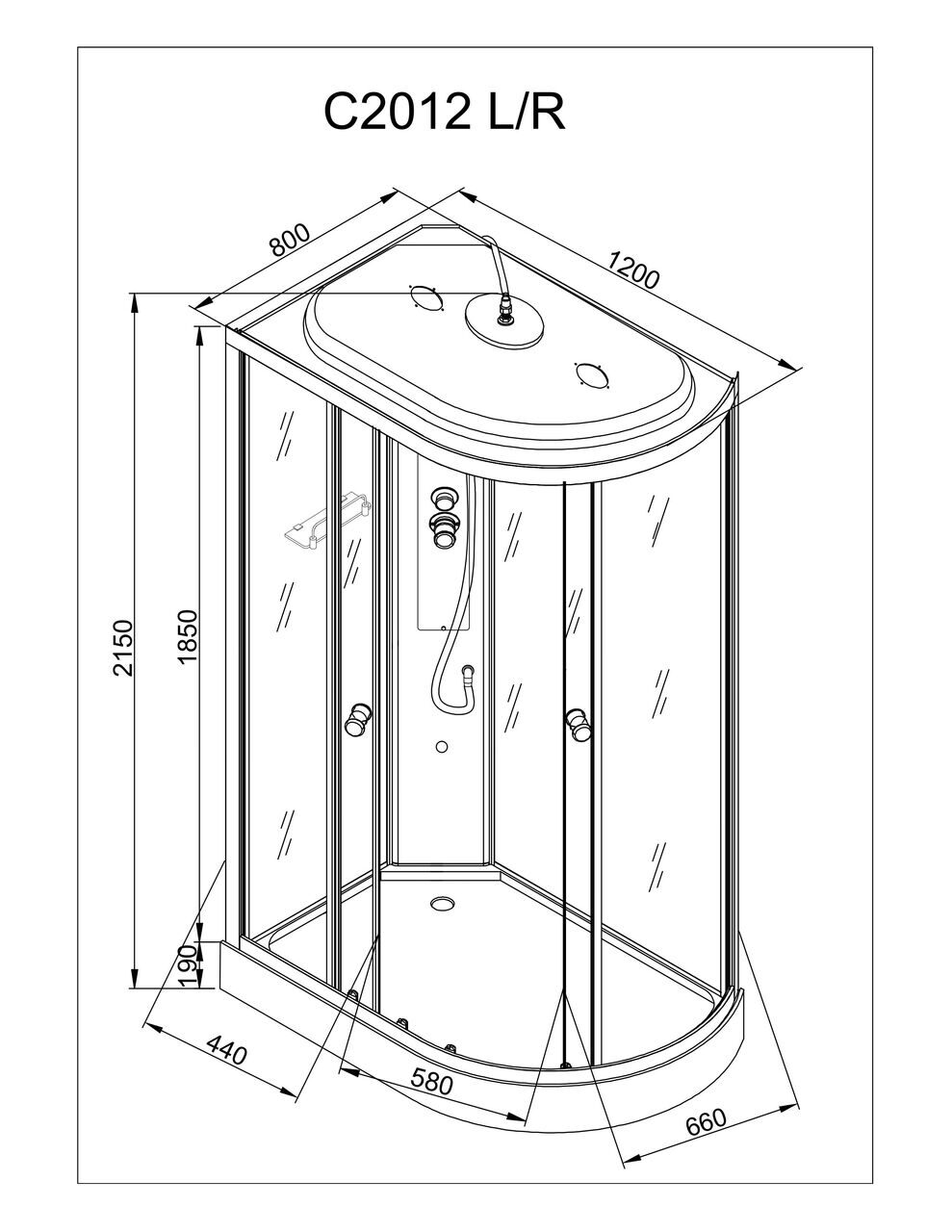 C2012 L/R

800

1200

2150

1850

190

440

580

660