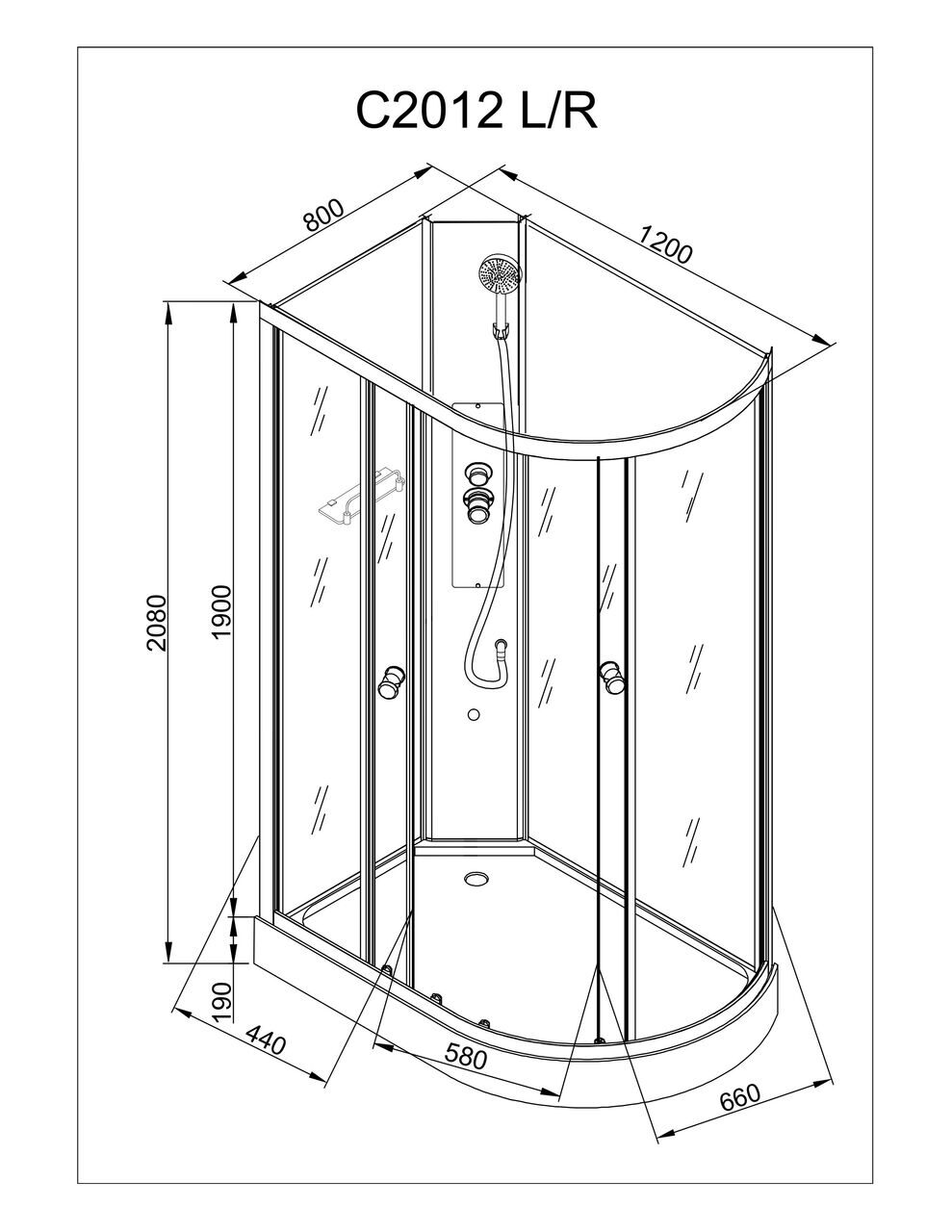 C2012 L/R

800

1200

2080

1900

190

440

580

660