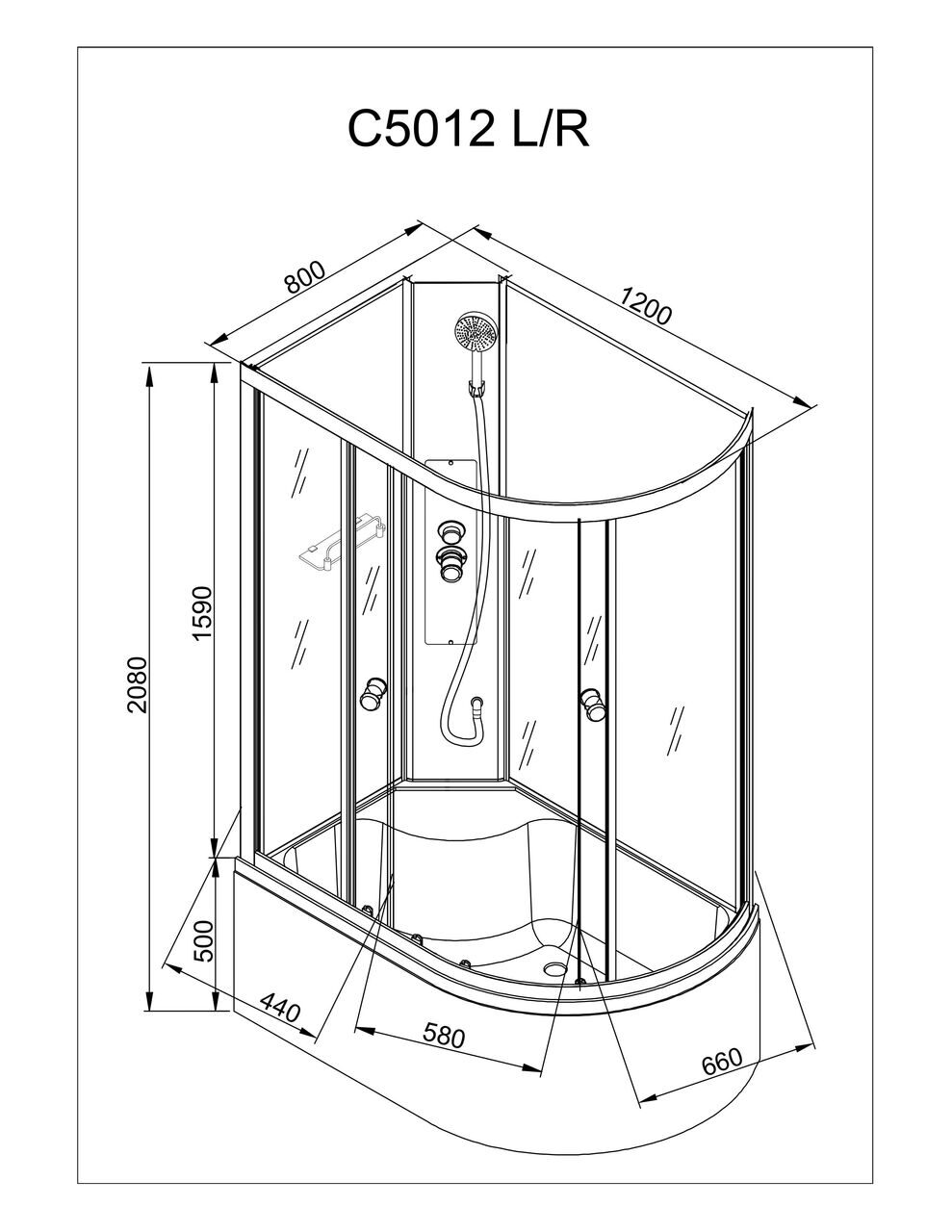 C5012 L/R

800

1200

2080

1590

500

440

580

660